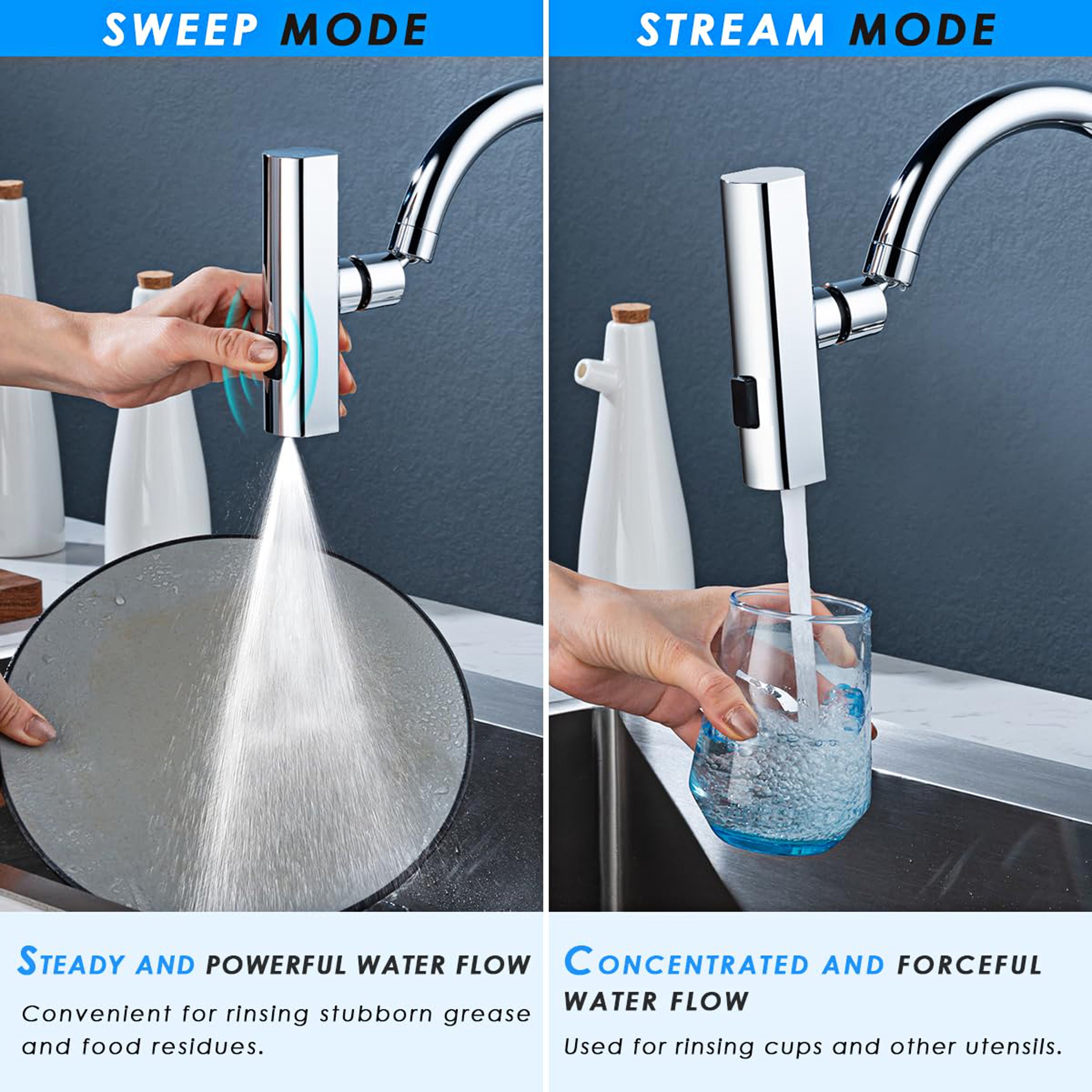 SWEEP MODE

STEADY AND POWERFUL WATER FLOW

Convenient for rinsing stubborn grease and food residues.

STREAM MODE

CONCENTRATED AND FORCEFUL WATER FLOW

Used for rinsing cups and other utensils.