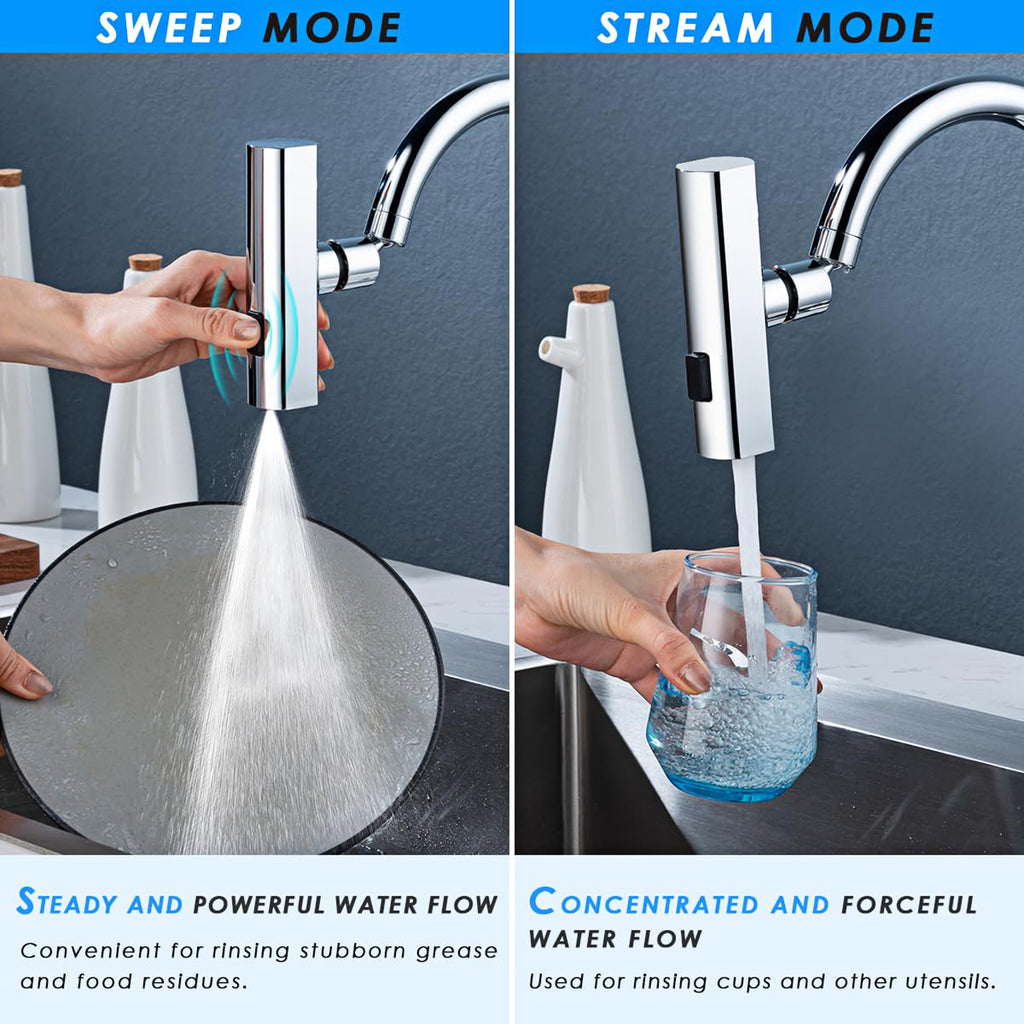 SWEEP MODE

STEADY AND POWERFUL WATER FLOW

Convenient for rinsing stubborn grease and food residues.

STREAM MODE

CONCENTRATED AND FORCEFUL WATER FLOW

Used for rinsing cups and other utensils.